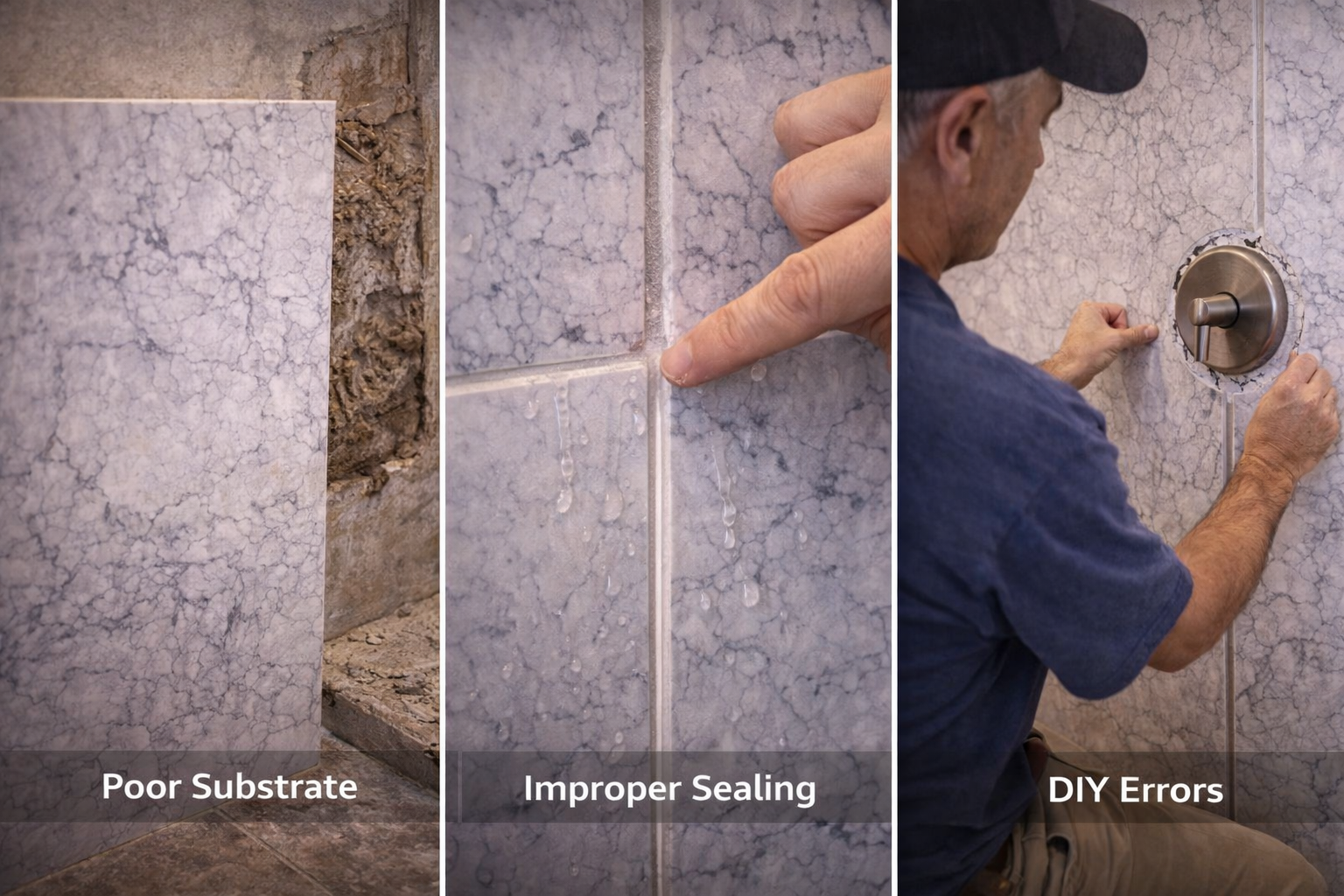 Poor Substrate

Improper Sealing

DIY Errors