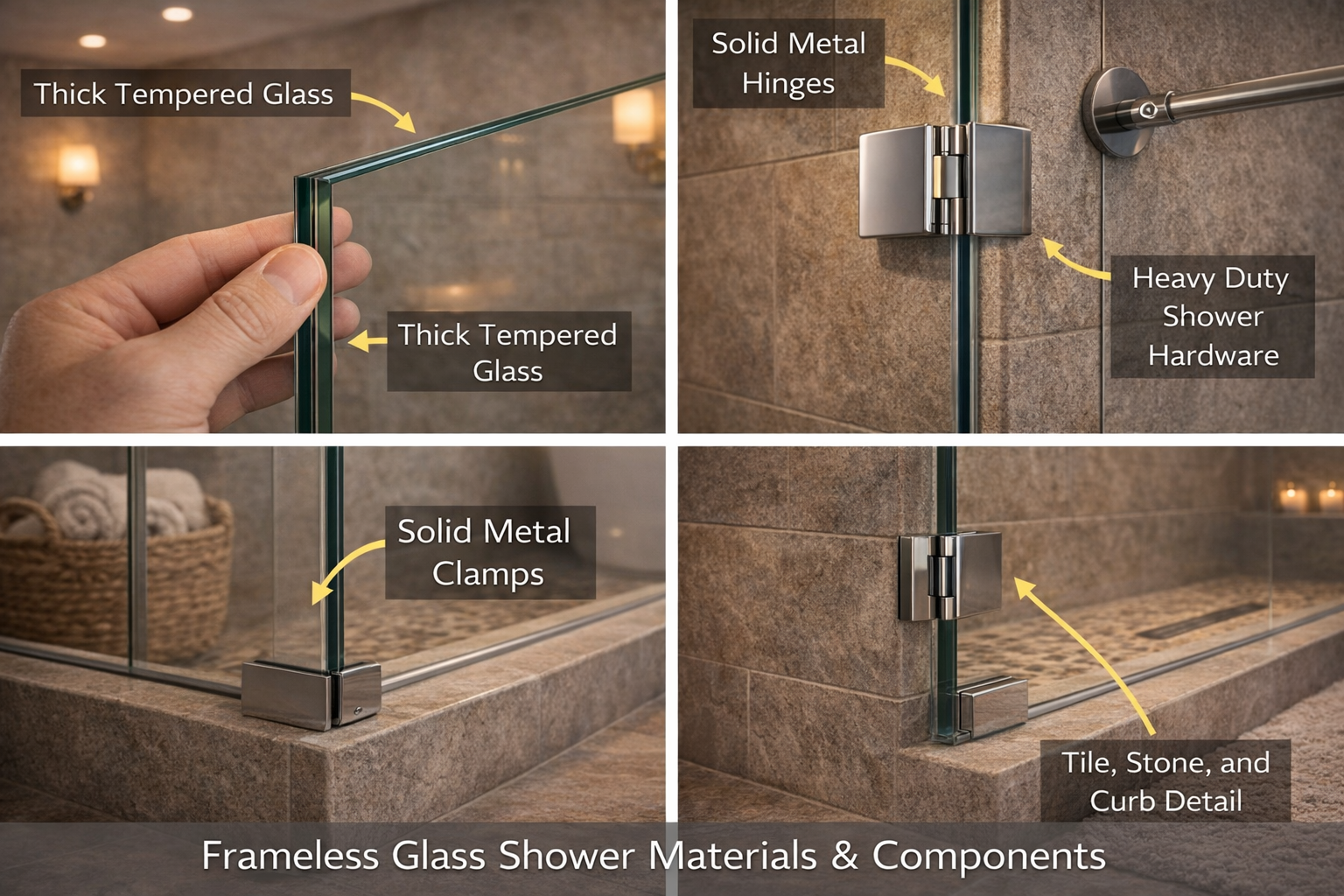 Thick Tempered Glass

Thick Tempered Glass

Solid Metal Hinges

Heavy Duty Shower Hardware

Solid Metal Clamps

Tile, Stone, and Curb Detail

Frameless Glass Shower Materials & Components