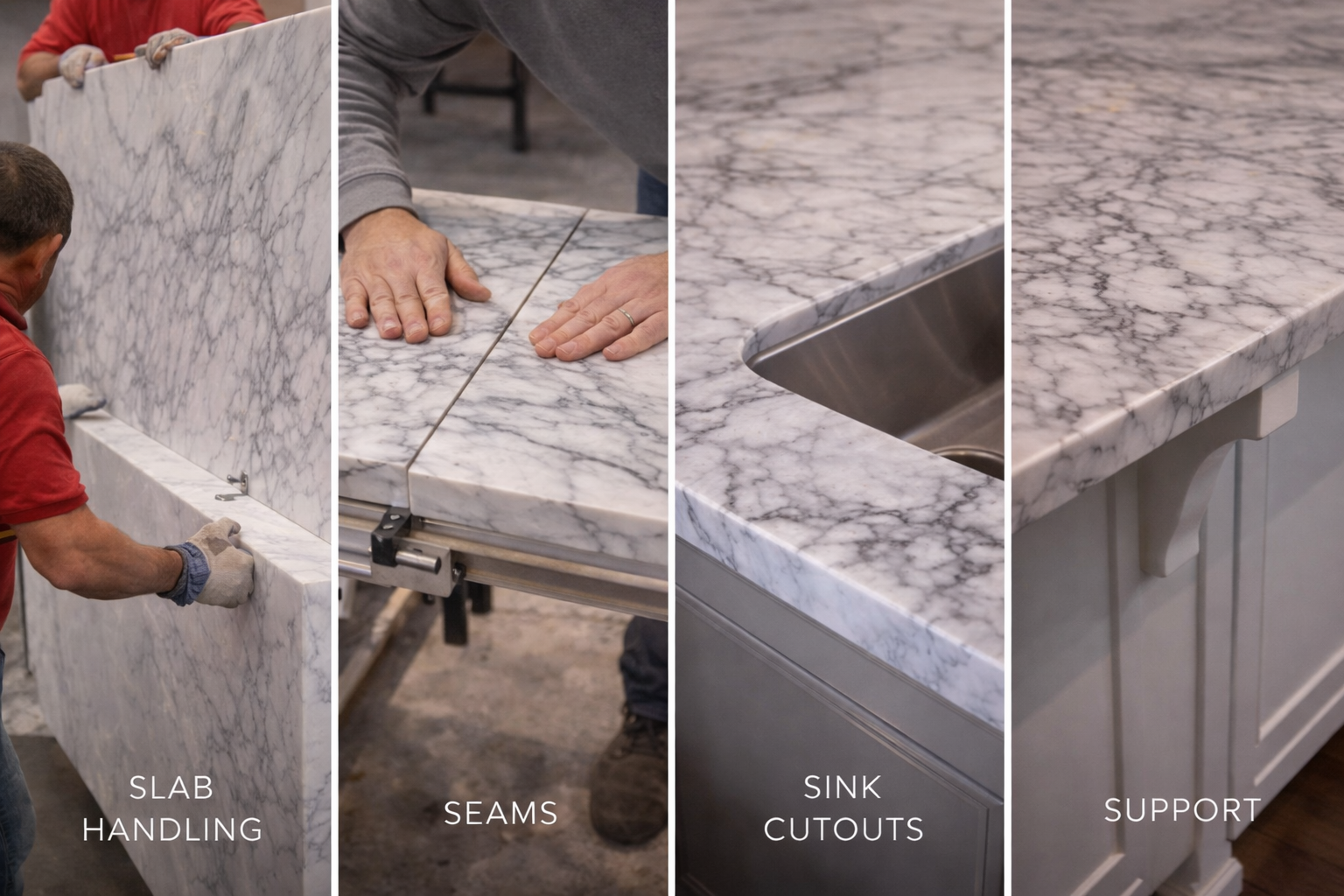 SLAB HANDLING

SEAMS

SINK CUTOUTS

SUPPORT